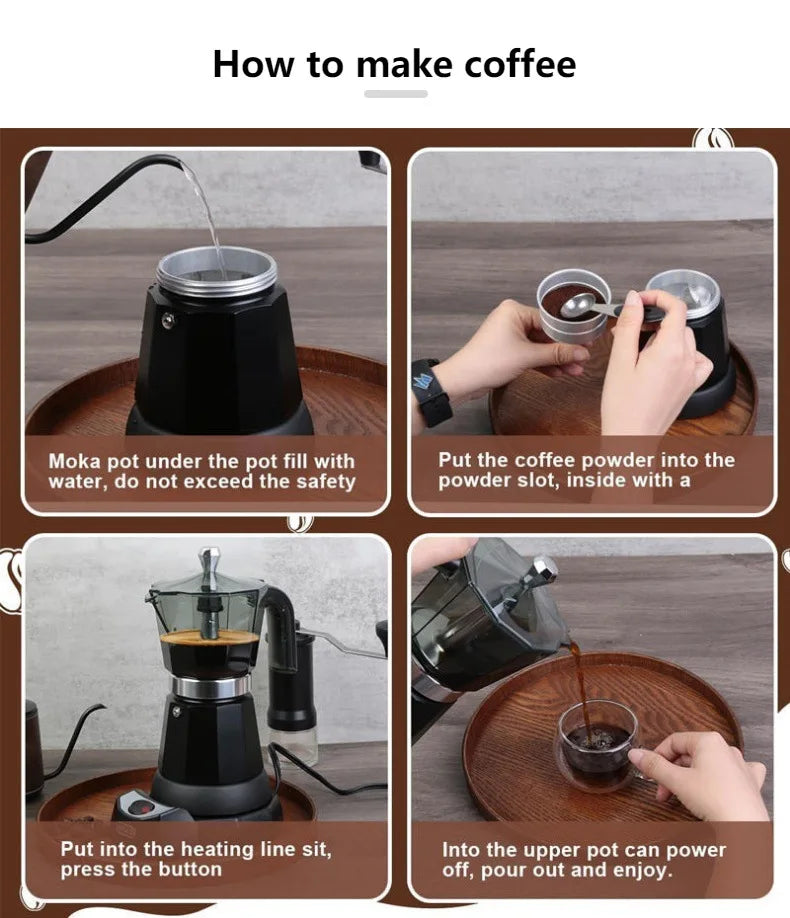 How to make coffee

Moka pot under the pot fill with water, do not exceed the safety

Put the coffee powder into the powder slot, inside with a

Put into the heating line sit, press the button

Into the upper pot can power off, pour out and enjoy.