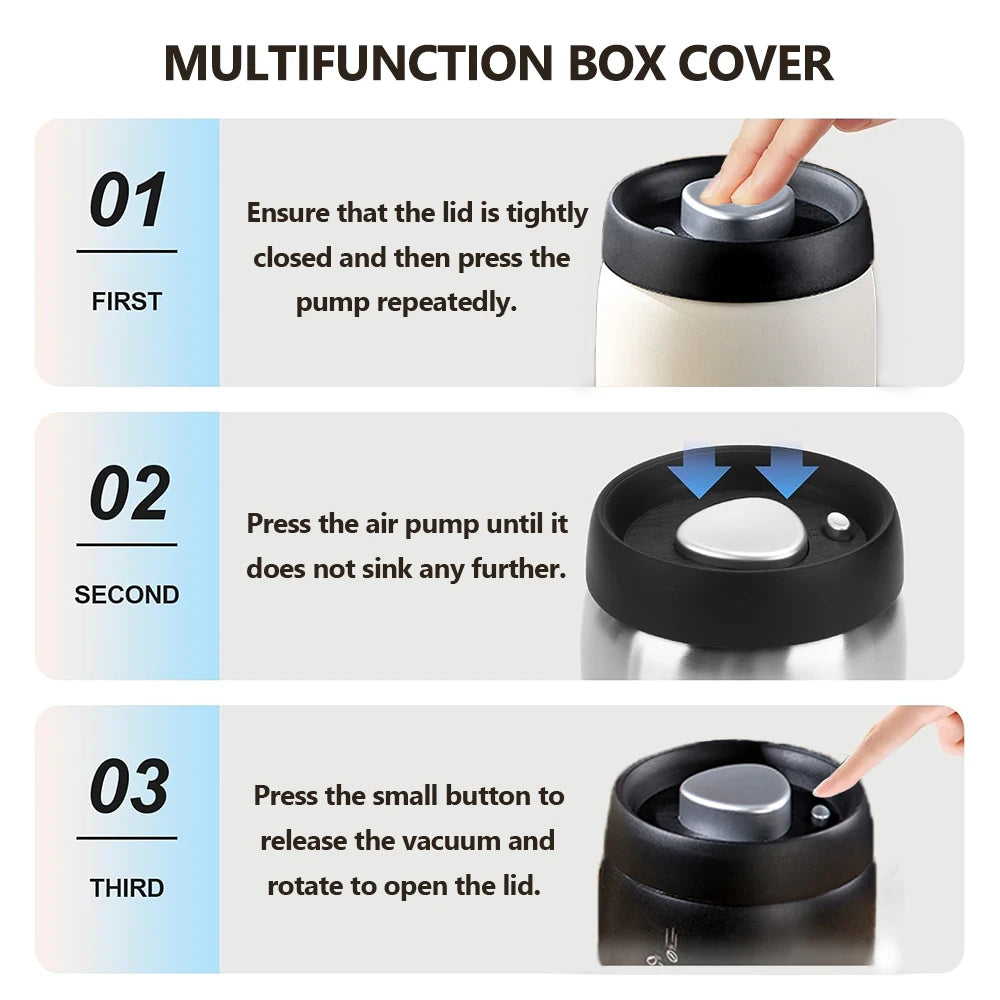 MULTIFUNCTION BOX COVER

01

FIRST

Ensure that the lid is tightly closed and then press the pump repeatedly.

02

SECOND

Press the air pump until it does not sink any further.

03

THIRD

Press the small button to release the vacuum and rotate to open the lid.