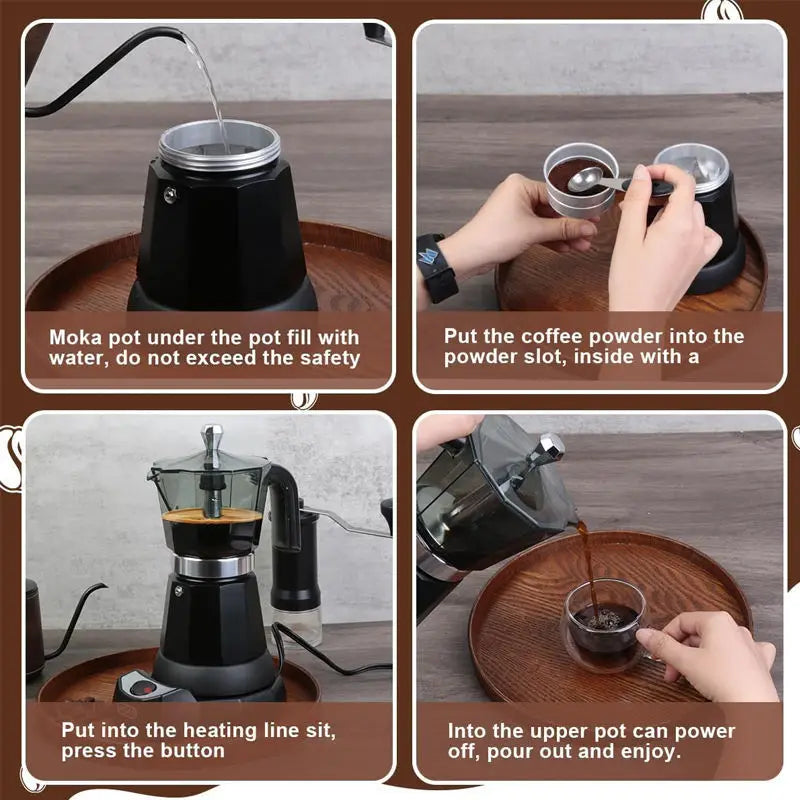 Moka pot under the pot fill with water, do not exceed the safety

Put the coffee powder into the powder slot, inside with a

Put into the heating line sit, press the button

Into the upper pot can power off, pour out and enjoy.